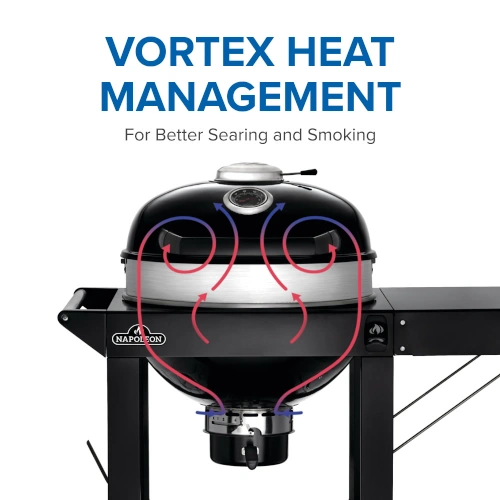 VORTEX HEAT MANAGEMENT

For Better Searing and Smoking

NAPOLEON